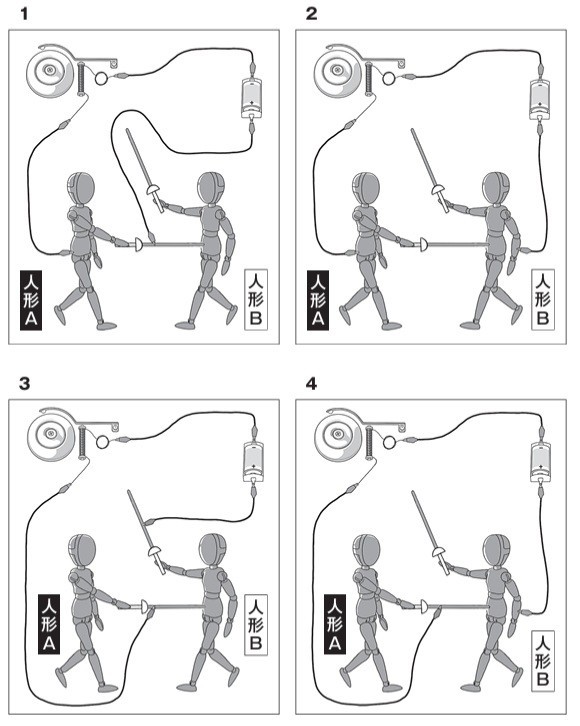 1

人形A

人形B

2

人形A

人形B

3

人形A

人形B

4

人形A

人形B